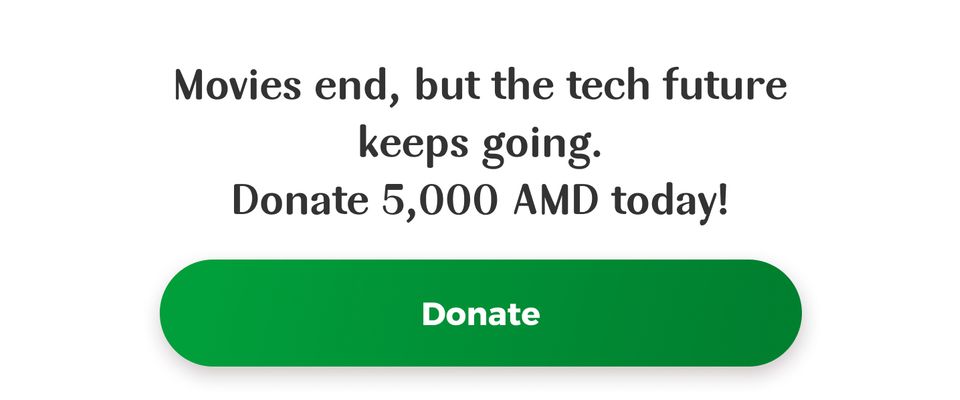 Movies end, but the tech future keeps going.
Donate 5,000 AMD today!

Donate